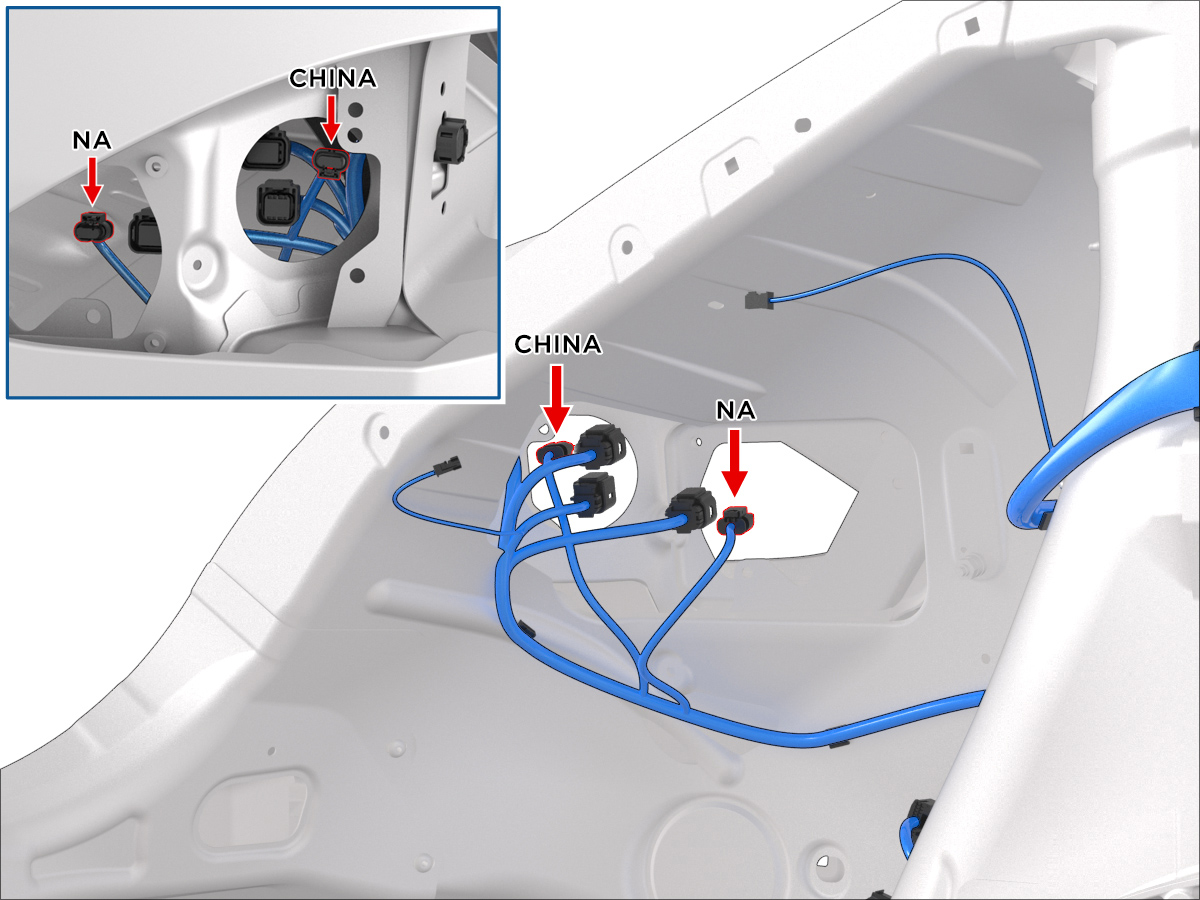 CHINA
NA
CHINA
NA